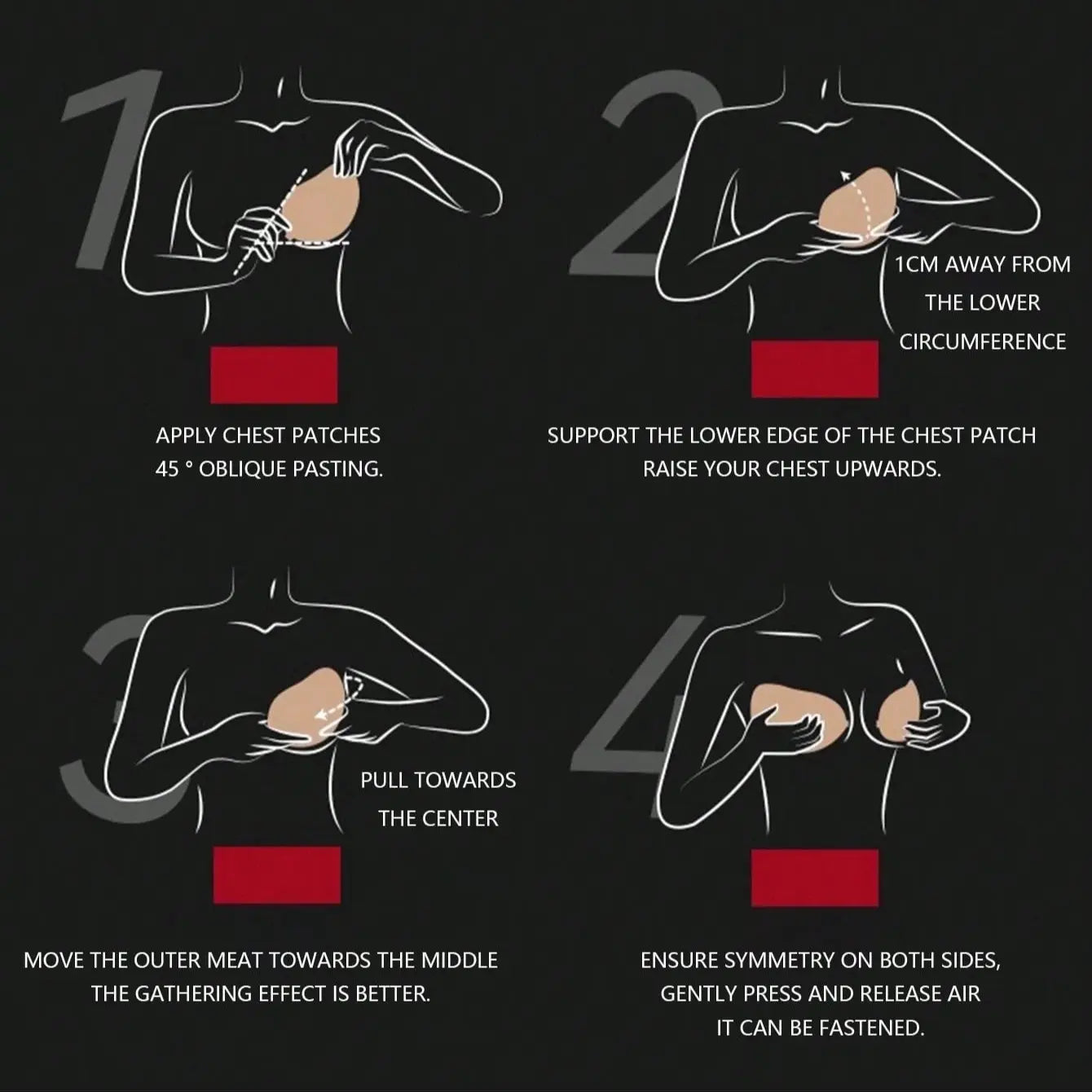 1

APPLY CHEST PATCHES
45 ° OBLIQUE PASTING.

2

1CM AWAY FROM
THE LOWER
CIRCUMFERENCE

SUPPORT THE LOWER EDGE OF THE CHEST PATCH
RAISE YOUR CHEST UPWARDS.

3

PULL TOWARDS
THE CENTER

MOVE THE OUTER MEAT TOWARDS THE MIDDLE
THE GATHERING EFFECT IS BETTER.

4

ENSURE SYMMETRY ON BOTH SIDES,
GENTLY PRESS AND RELEASE AIR
IT CAN BE FASTENED.